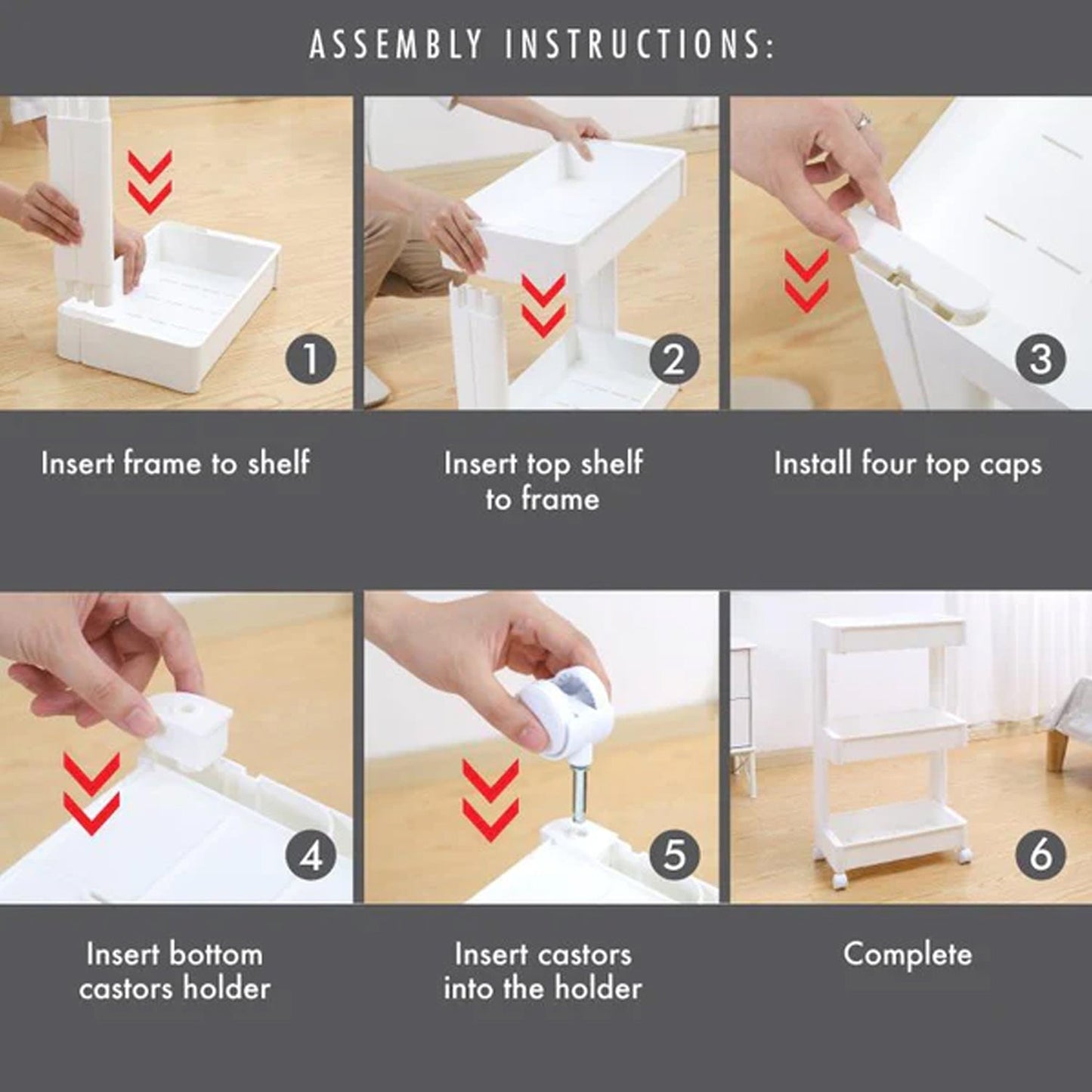 ASSEMBLY INSTRUCTIONS:

1

Insert frame to shelf

2

Insert top shelf to frame

3

Install four top caps

4

Insert bottom castors holder

5

Insert castors into the holder

6

Complete